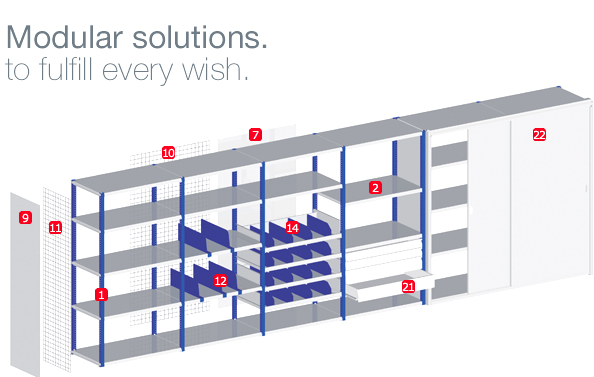 Modular solutions.
to fulfill every wish.

7
10
22
2
9
11
14
12
1
21